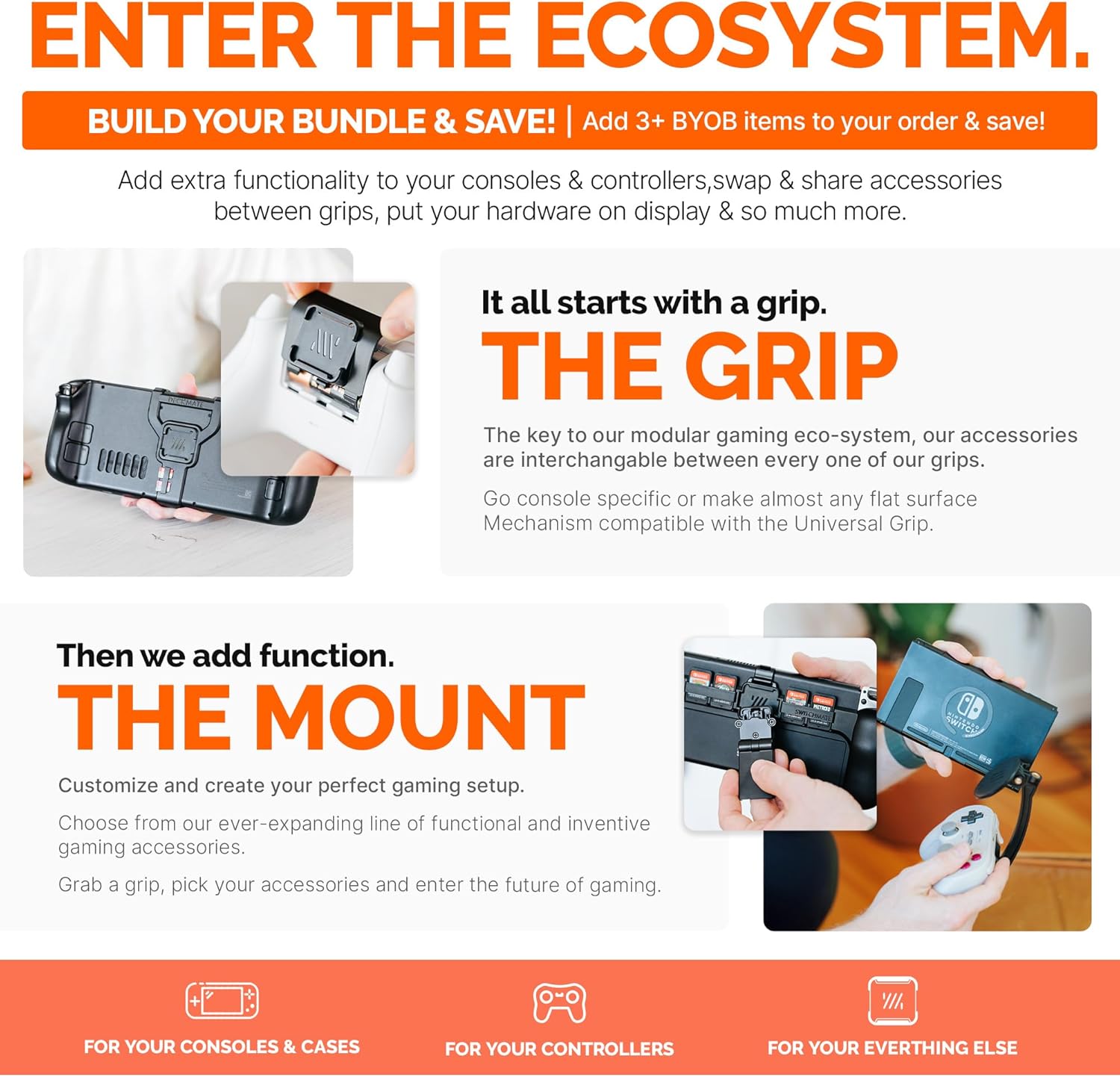 ENTER THE ECOSYSTEM.

BUILD YOUR BUNDLE & SAVE! | Add 3+ BYOB items to your order & save!

Add extra functionality to your consoles & controllers,swap & share accessories between grips, put your hardware on display & so much more.

DECKMATE

It all starts with a grip.
THE GRIP

The key to our modular gaming eco-system, our accessories are interchangable between every one of our grips.

Go console specific or make almost any flat surface Mechanism compatible with the Universal Grip.

Then we add function.
THE MOUNT

Customize and create your perfect gaming setup.

Choose from our ever-expanding line of functional and inventive gaming accessories.

Grab a grip, pick your accessories and enter the future of gaming.

SWITCHMATE

NINTENDO SWITCH

FOR YOUR CONSOLES & CASES

FOR YOUR CONTROLLERS

FOR YOUR EVERTHING ELSE